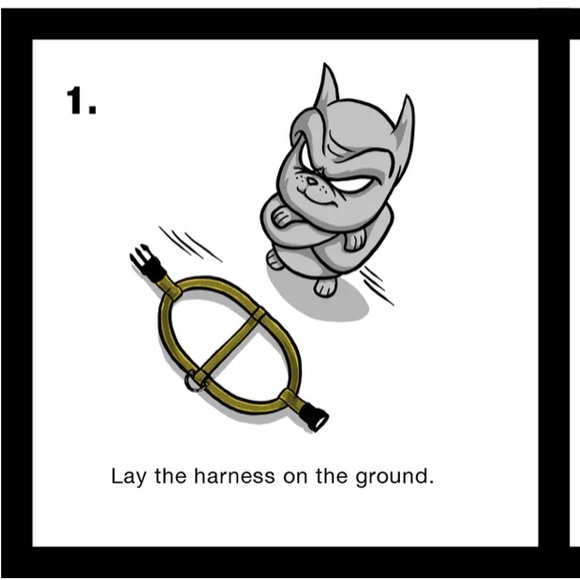 1.

Lay the harness on the ground.